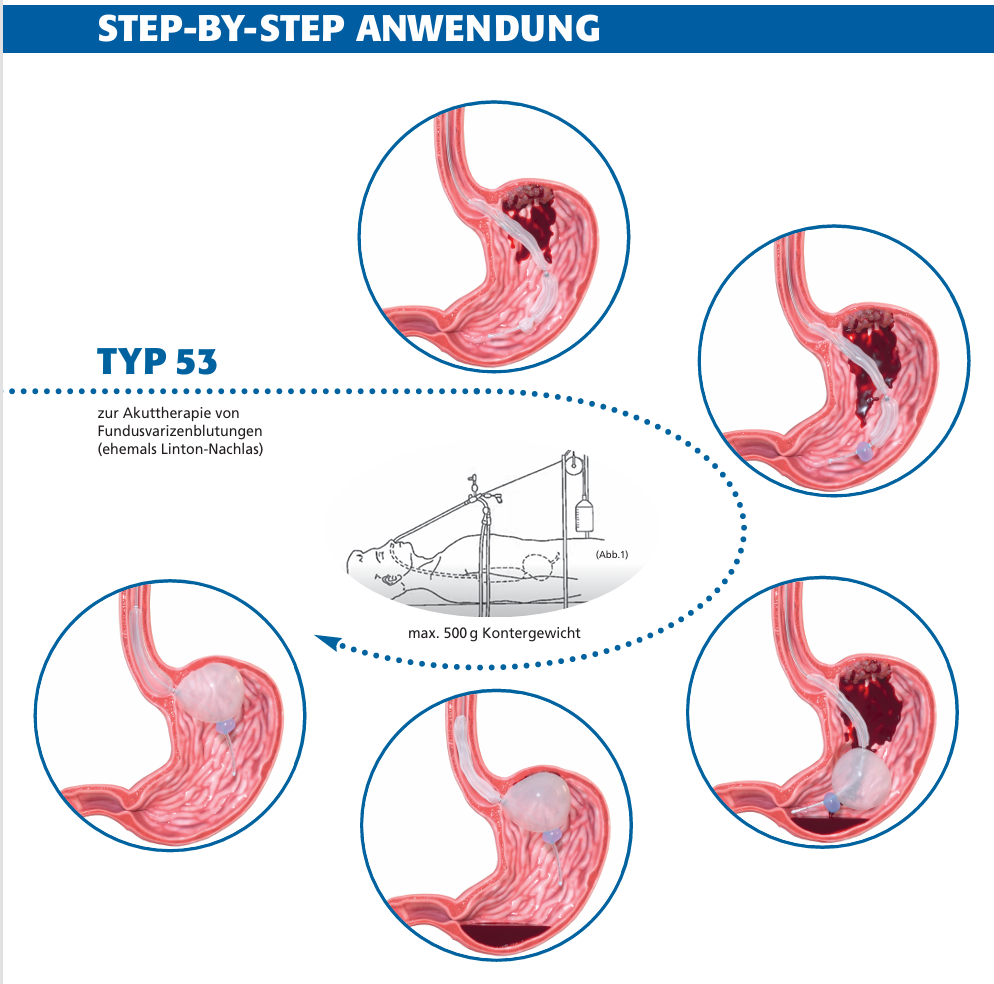 STEP-BY-STEP ANWENDUNG

TYP 53

zur Akuttherapie von Fundusvarizenblutungen (ehemals Linton-Nachlas)

(Abb.1)

max. 500 g Kontergewicht